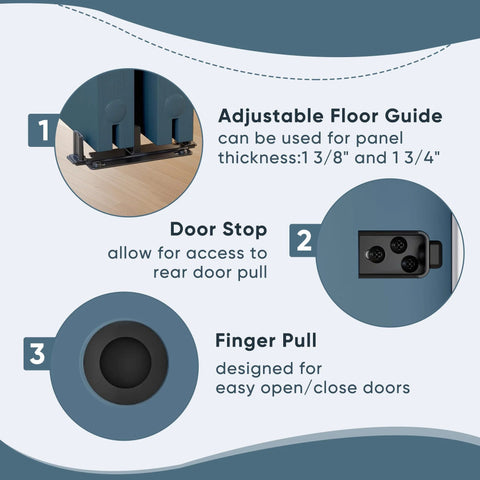 1

Adjustable Floor Guide
can be used for panel thickness:1 3/8" and 1 3/4"

Door Stop
allow for access to rear door pull

2

3

Finger Pull
designed for easy open/close doors