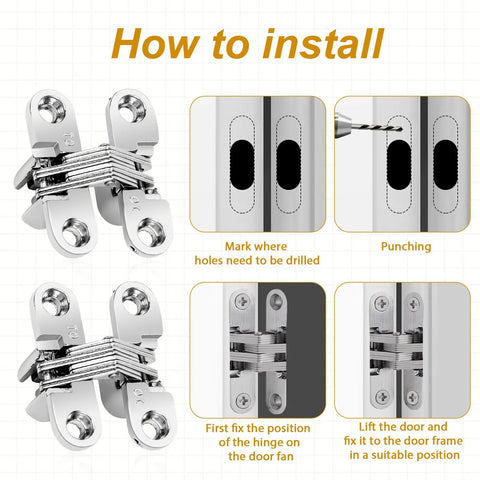 How to install

Mark where holes need to be drilled

Punching

First fix the position of the hinge on the door fan

Lift the door and fix it to the door frame in a suitable position