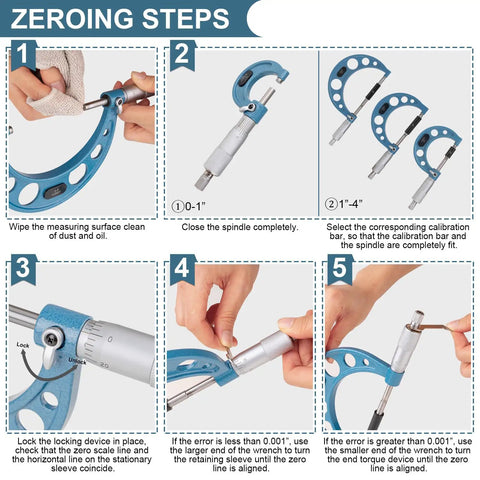 ZEROING STEPS

1

Wipe the measuring surface clean of dust and oil.

2

①0-1"

Close the spindle completely.

②1"-4"

Select the corresponding calibration bar, so that the calibration bar and the spindle are completely fit.

3

Lock

Unlock

0

20

Lock the locking device in place, check that the zero scale line and the horizontal line on the stationary sleeve coincide.

4

If the error is less than 0.001", use the larger end of the wrench to turn the retaining sleeve until the zero line is aligned.

5

If the error is greater than 0.001", use the smaller end of the wrench to turn the end torque device until the zero line is aligned.