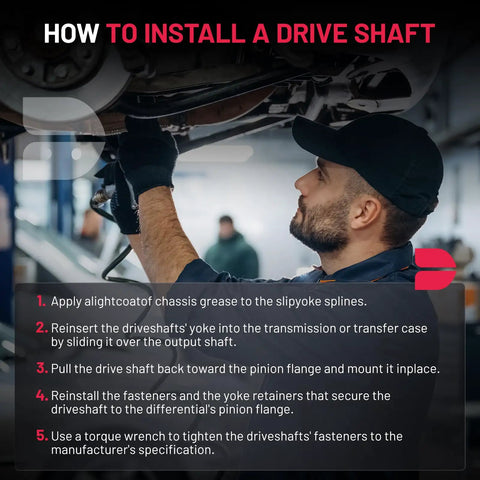 HOW TO INSTALL A DRIVE SHAFT

1. Apply alightcoatof chassis grease to the slipyoke splines.

2. Reinsert the driveshafts' yoke into the transmission or transfer case by sliding it over the output shaft.

3. Pull the drive shaft back toward the pinion flange and mount it inplace.

4. Reinstall the fasteners and the yoke retainers that secure the driveshaft to the differential's pinion flange.

5. Use a torque wrench to tighten the driveshafts' fasteners to the manufacturer's specification.