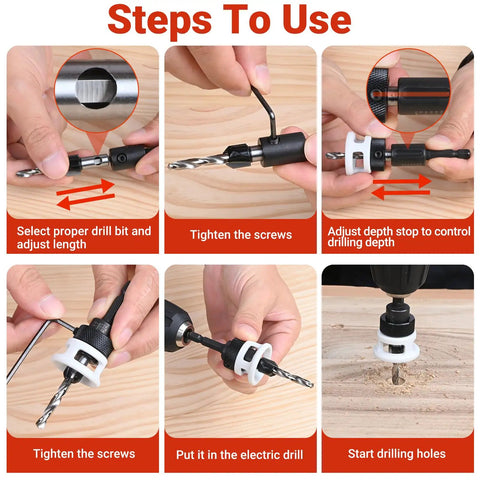 Steps To Use

Select proper drill bit and adjust length

Tighten the screws

Adjust depth stop to control drilling depth

Tighten the screws

Put it in the electric drill

Start drilling holes