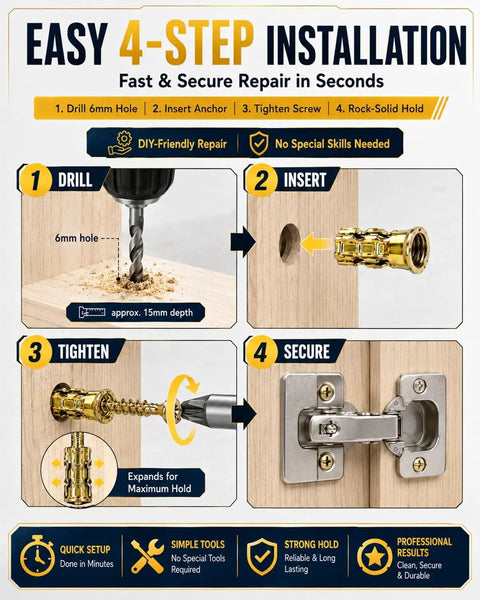 EASY 4-STEP INSTALLATION

Fast & Secure Repair in Seconds

1. Drill 6mm Hole | 2. Insert Anchor | 3. Tighten Screw | 4. Rock-Solid Hold

DIY-Friendly Repair | No Special Skills Needed

1 DRILL

6mm hole

approx. 15mm depth

2 INSERT

3 TIGHTEN

Expands for Maximum Hold

4 SECURE

QUICK SETUP
Done in Minutes

SIMPLE TOOLS
No Special Tools Required

STRONG HOLD
Reliable & Long Lasting

PROFESSIONAL RESULTS
Clean, Secure & Durable