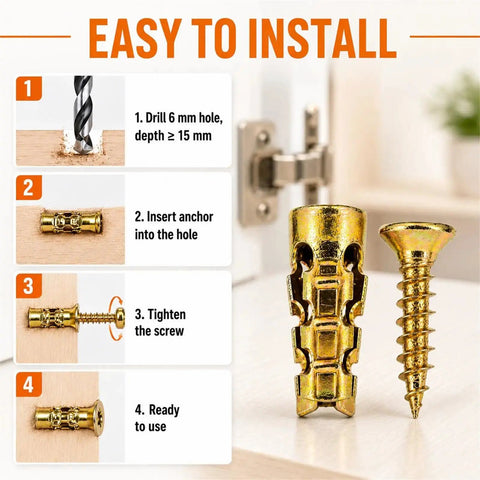 EASY TO INSTALL

1

1. Drill 6 mm hole, depth ≥ 15 mm

2

2. Insert anchor into the hole

3

3. Tighten the screw

4

4. Ready to use