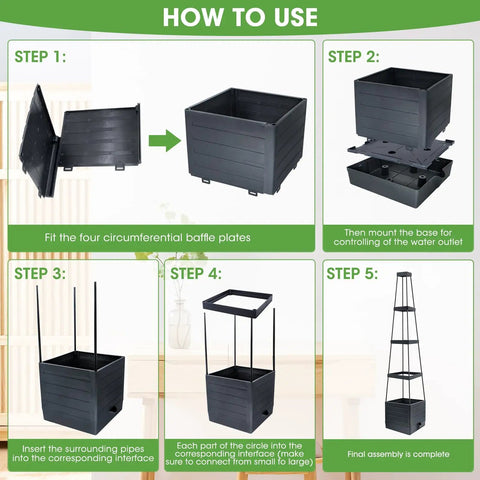 HOW TO USE

STEP 1:

Fit the four circumferential baffle plates

STEP 2:

Then mount the base for controlling of the water outlet

STEP 3:

Insert the surrounding pipes into the corresponding interface

STEP 4:

Each part of the circle into the corresponding interface (make sure to connect from small to large)

STEP 5:

Final assembly is complete