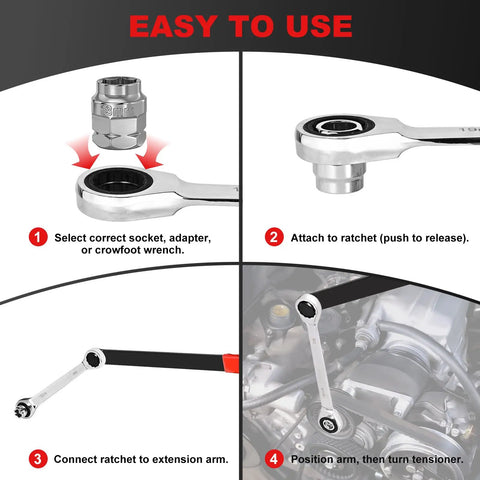 EASY TO USE

1 Select correct socket, adapter, or crowfoot wrench.

2 Attach to ratchet (push to release).

3 Connect ratchet to extension arm.

4 Position arm, then turn tensioner.