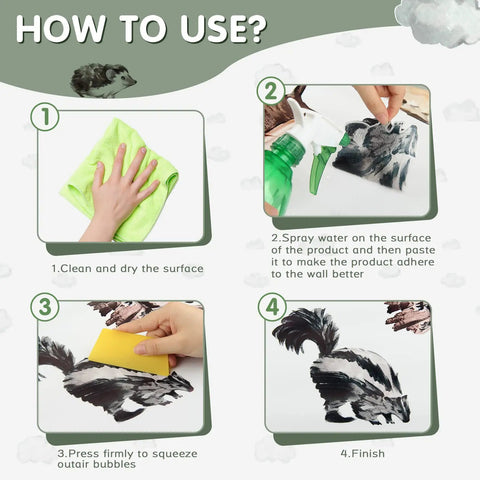 HOW TO USE?

1

1.Clean and dry the surface

2

2.Spray water on the surface of the product and then paste it to make the product adhere to the wall better

3

3.Press firmly to squeeze outair bubbles

4

4.Finish