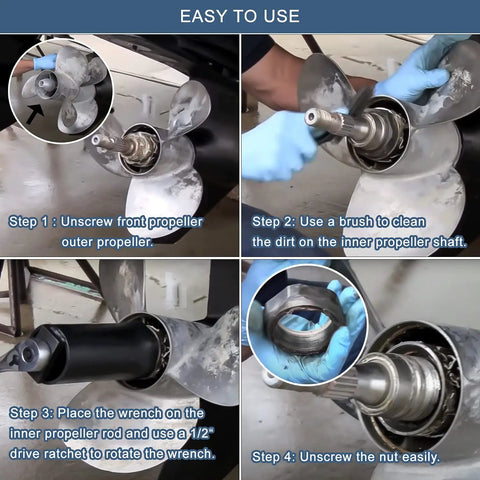 EASY TO USE

Step 1 : Unscrew front propeller outer propeller.

Step 2: Use a brush to clean the dirt on the inner propeller shaft.

Step 3: Place the wrench on the inner propeller rod and use a 1/2" drive ratchet to rotate the wrench.

Step 4: Unscrew the nut easily.