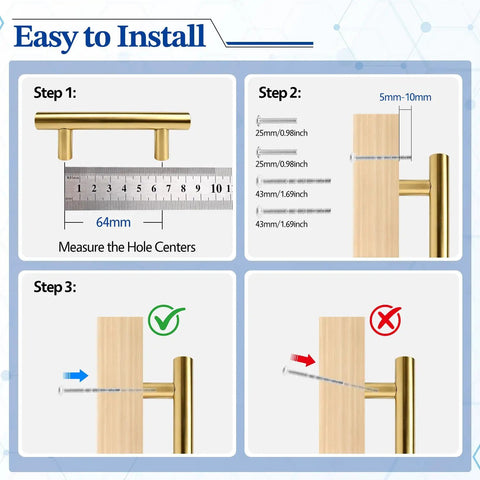 Easy to Install

Step 1:

1 2 3 4 5 6 7 8 9 10 1

64mm

Measure the Hole Centers

Step 2:

5mm-10mm

25mm/0.98inch

25mm/0.98inch

43mm/1.69inch

43mm/1.69inch

Step 3: