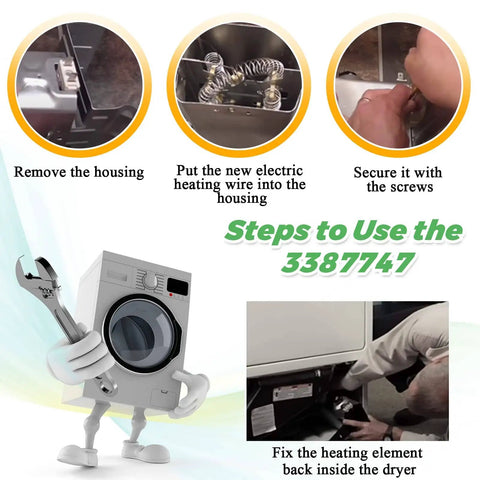 Remove the housing

Put the new electric heating wire into the housing

Secure it with the screws

Steps to Use the 3387747

Fix the heating element back inside the dryer