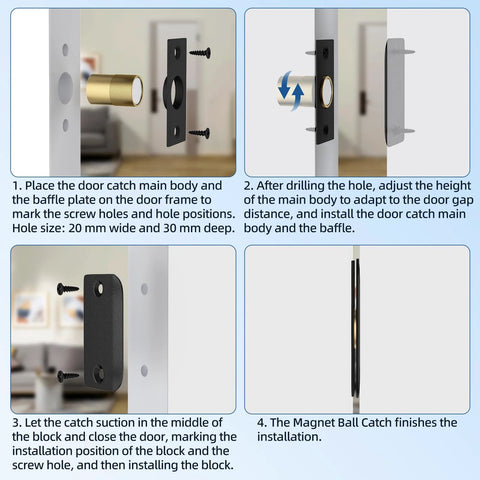 1. Place the door catch main body and the baffle plate on the door frame to mark the screw holes and hole positions. Hole size: 20 mm wide and 30 mm deep.

2. After drilling the hole, adjust the height of the main body to adapt to the door gap distance, and install the door catch main body and the baffle.

3. Let the catch suction in the middle of the block and close the door, marking the installation position of the block and the screw hole, and then installing the block.

4. The Magnet Ball Catch finishes the installation.