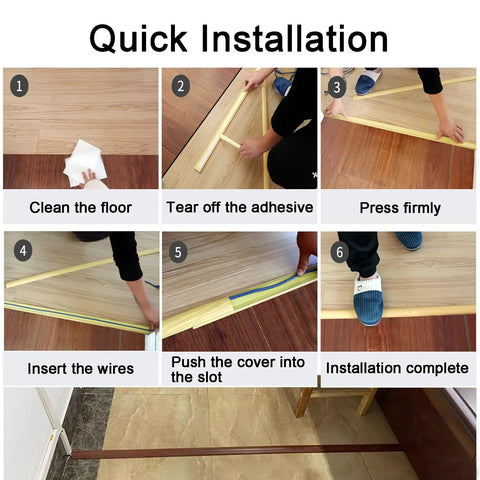 Quick Installation

1

Clean the floor

2

Tear off the adhesive

3

Press firmly

4

Insert the wires

5

Push the cover into the slot

6

Installation complete