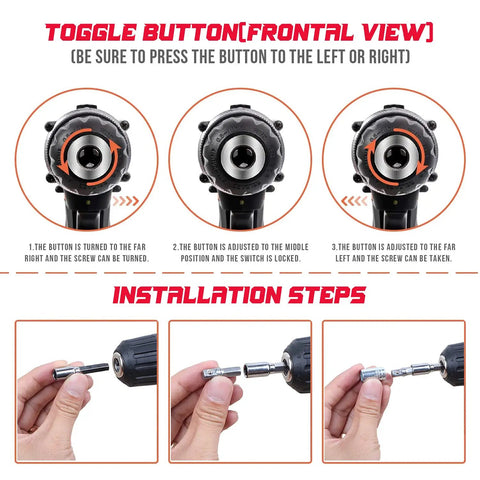 TOGGLE BUTTON(FRONTAL VIEW)
(BE SURE TO PRESS THE BUTTON TO THE LEFT OR RIGHT)

1.THE BUTTON IS TURNED TO THE FAR RIGHT AND THE SCREW CAN BE TURNED.

2.THE BUTTON IS ADJUSTED TO THE MIDDLE POSITION AND THE SWITCH IS LOCKED.

3.THE BUTTON IS ADJUSTED TO THE FAR LEFT AND THE SCREW CAN BE TAKEN.

INSTALLATION STEPS