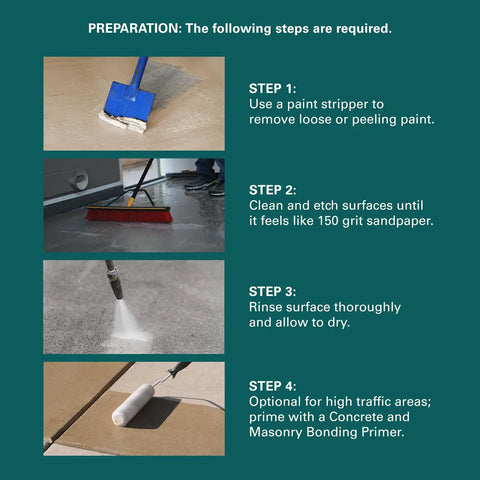 PREPARATION: The following steps are required.

STEP 1:
Use a paint stripper to remove loose or peeling paint.

STEP 2:
Clean and etch surfaces until it feels like 150 grit sandpaper.

STEP 3:
Rinse surface thoroughly and allow to dry.

STEP 4:
Optional for high traffic areas; prime with a Concrete and Masonry Bonding Primer.