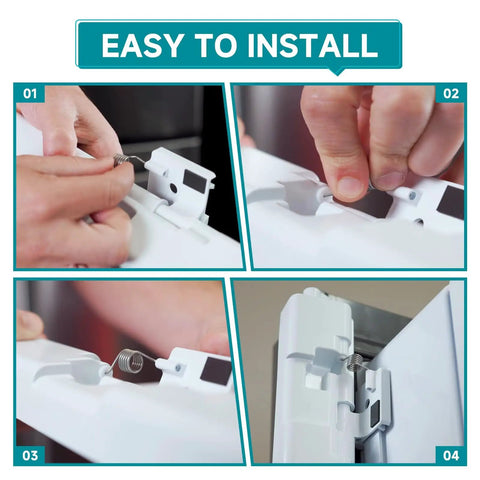 EASY TO INSTALL

01

02

03

04