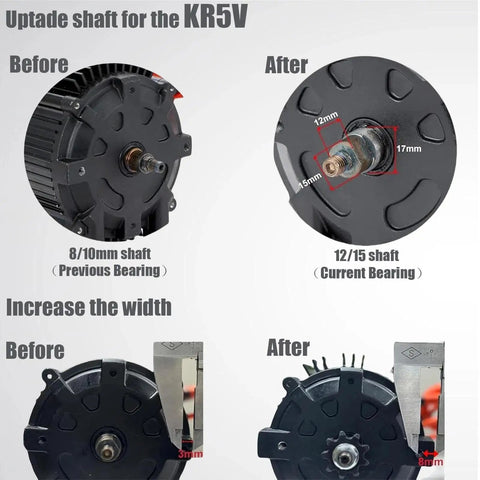 Uptade shaft for the KR5V

Before

8/10mm shaft
（Previous Bearing）

After

12mm
17mm
15mm

12/15 shaft
（Current Bearing）

Increase the width

Before

S

3mm

After

S

8mm