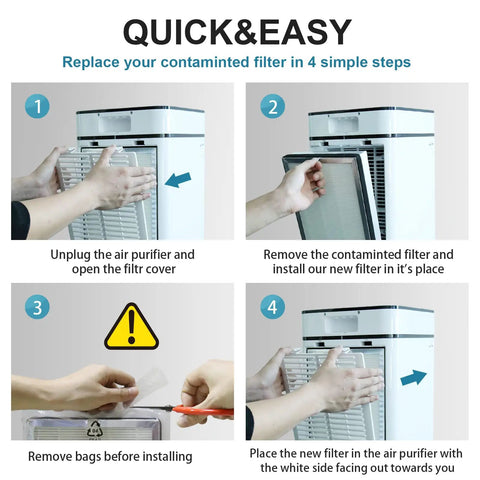 QUICK&EASY

Replace your contaminted filter in 4 simple steps

1

Unplug the air purifier and open the filtr cover

2

Remove the contaminted filter and install our new filter in it's place

3

04

Remove bags before installing

4

Place the new filter in the air purifier with the white side facing out towards you