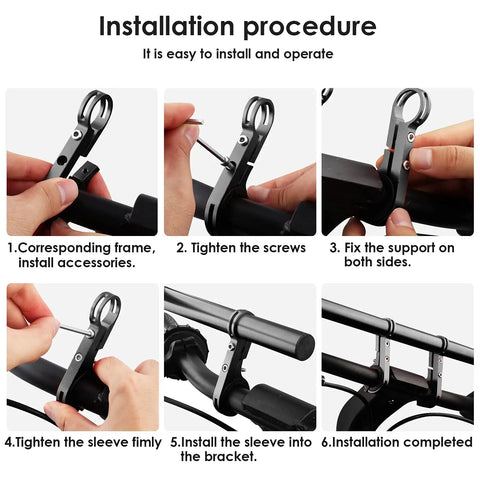 Installation procedure

It is easy to install and operate

1.Corresponding frame, install accessories.

2. Tighten the screws

3. Fix the support on both sides.

4.Tighten the sleeve fimly

5.Install the sleeve into the bracket.

6.Installation completed