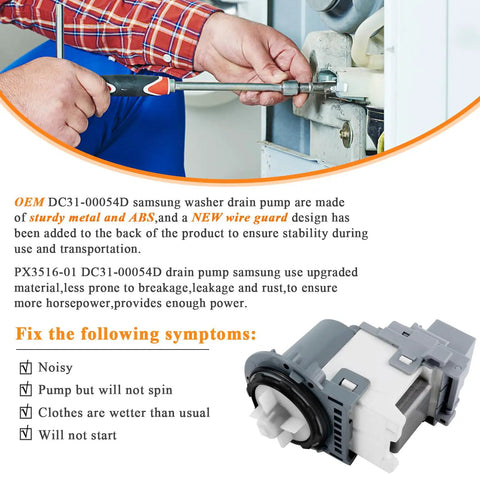 OEM DC31-00054D samsung washer drain pump are made of sturdy metal and ABS,and a NEW wire guard design has been added to the back of the product to ensure stability during use and transportation.

PX3516-01 DC31-00054D drain pump samsung use upgraded material,less prone to breakage,leakage and rust,to ensure more horsepower,provides enough power.

Fix the following symptoms:

☑ Noisy

☑ Pump but will not spin

☑ Clothes are wetter than usual

☑ Will not start