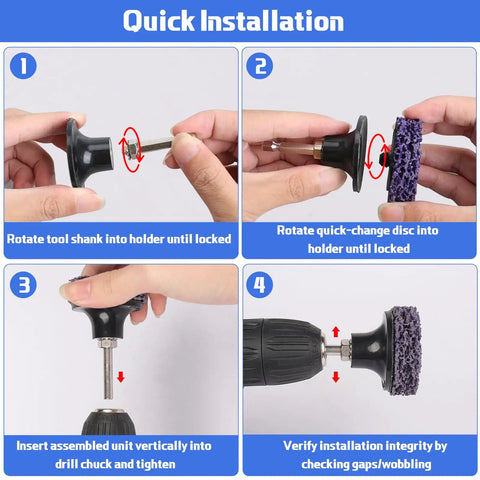 Quick Installation

1

Rotate tool shank into holder until locked

2

Rotate quick-change disc into holder until locked

3

Insert assembled unit vertically into drill chuck and tighten

4

Verify installation integrity by checking gaps/wobbling