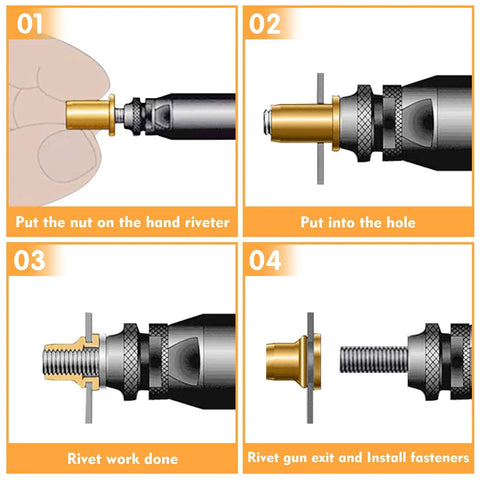 01

Put the nut on the hand riveter

02

Put into the hole

03

Rivet work done

04

Rivet gun exit and Install fasteners