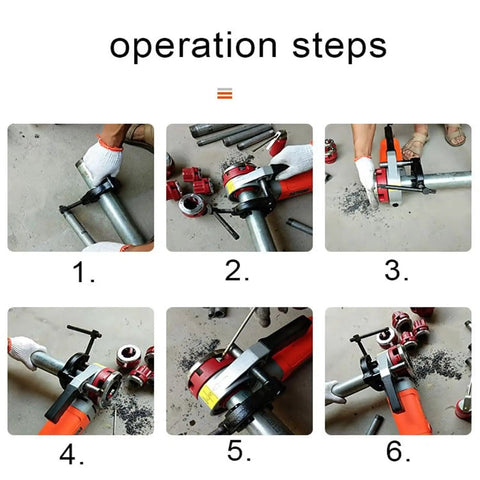 operation steps

1.

2.

3.

4.

5.

6.