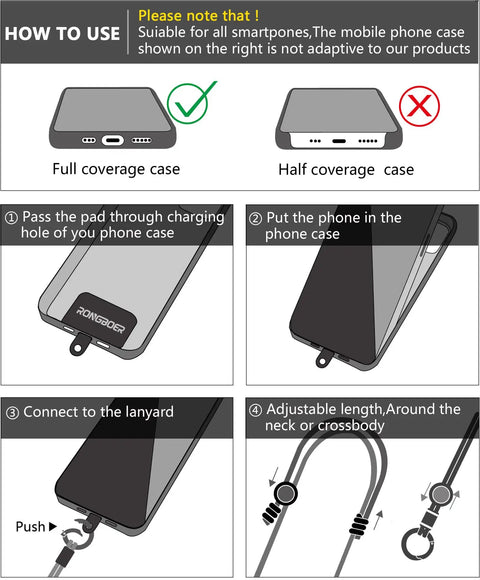 HOW TO USE

Please note that !
Suiable for all smartpones,The mobile phone case shown on the right is not adaptive to our products

Full coverage case

Half coverage case

① Pass the pad through charging hole of you phone case

RONGBOER

② Put the phone in the phone case

③ Connect to the lanyard

Push ▶

④ Adjustable length,Around the neck or crossbody