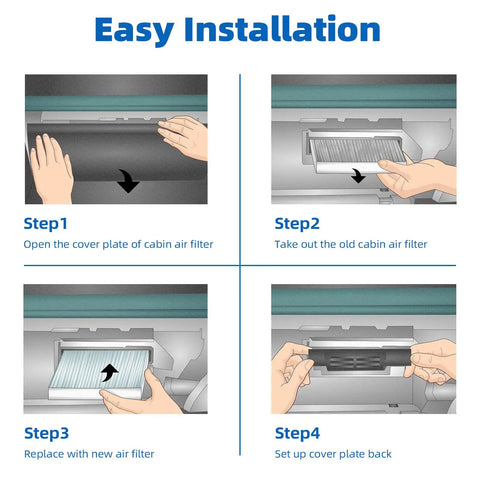 Easy Installation

Step1
Open the cover plate of cabin air filter

Step2
Take out the old cabin air filter

Step3
Replace with new air filter

Step4
Set up cover plate back