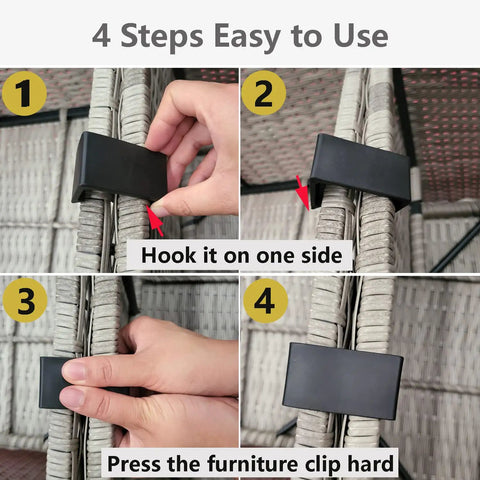 4 Steps Easy to Use

1

2

Hook it on one side

3

4

Press the furniture clip hard