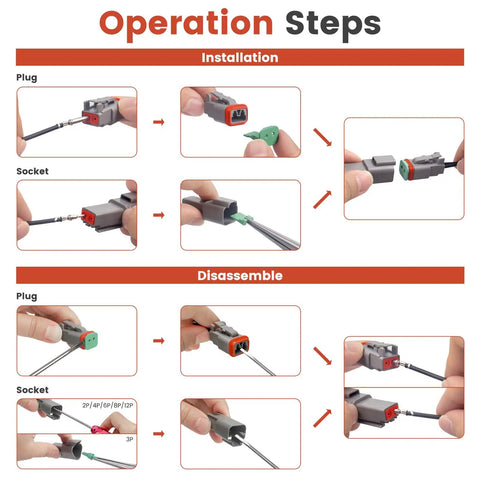 Operation Steps

Installation

Plug

Socket

Disassemble

Plug

Socket

2P/4P/6P/8P/12P

3P