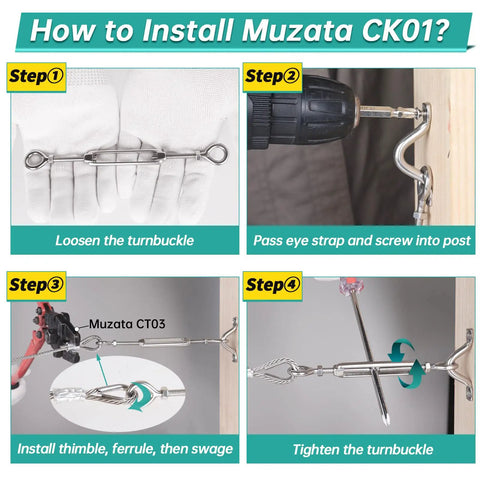 How to Install Muzata CK01?

Step①

Loosen the turnbuckle

Step②

Pass eye strap and screw into post

Step③

Muzata CT03

Install thimble, ferrule, then swage

Step④

Tighten the turnbuckle