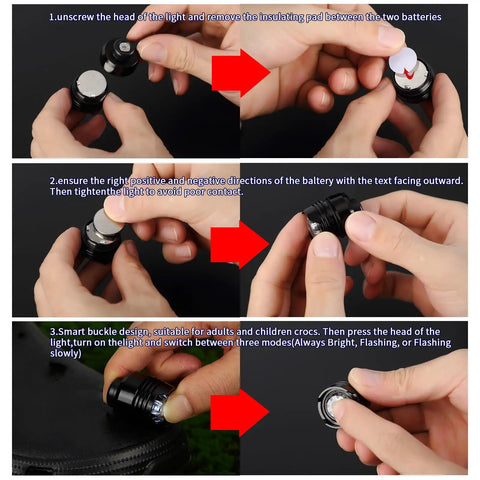 1.unscrew the head of the light and remove the insulating pad between the two batteries

2.ensure the right positive and negative directions of the baltery with the text facing outward. Then tightenthe light to avoid poor contact.

3.Smart buckle design, suitable for adults and children crocs. Then press the head of the light,turn on thelight and switch between three modes(Always Bright, Flashing, or Flashing slowly)