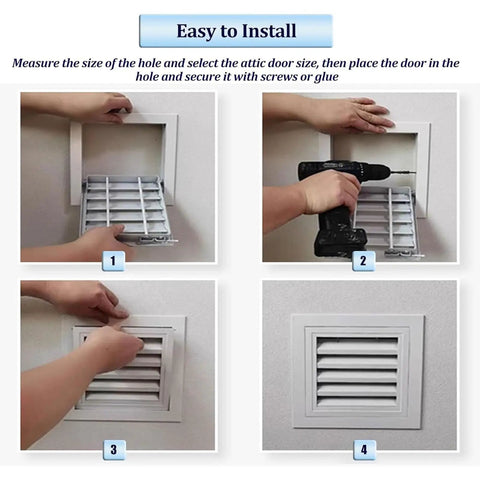 Easy to Install

Measure the size of the hole and select the attic door size, then place the door in the hole and secure it with screws or glue

1

2

3

4