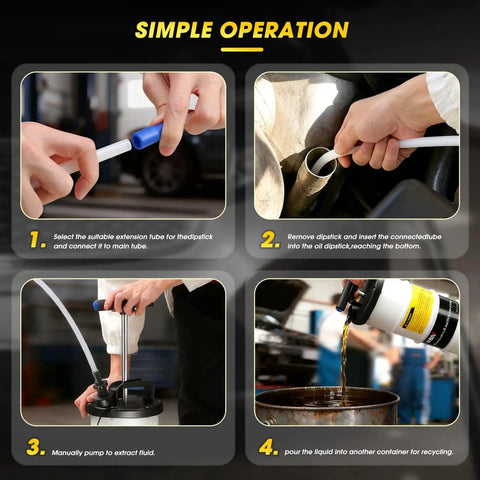 SIMPLE OPERATION

1. Select the suitable extension tube for thedipstick and connect it to main tube.

2. Remove dipstick and insert the connectedtube into the oil dipstick,reaching the bottom.

3. Manually pump to extract fluid.

4. pour the liquid into another container for recycling.