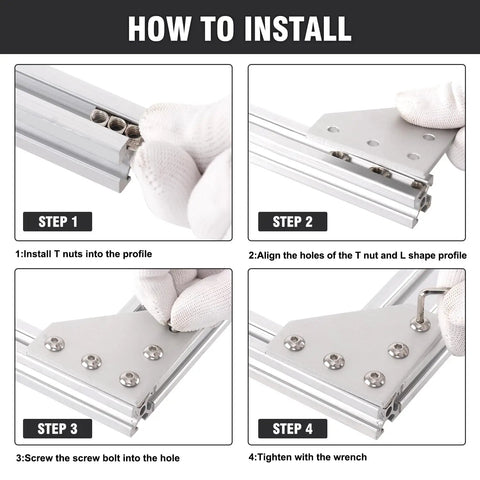 HOW TO INSTALL

STEP 1

1:Install T nuts into the profile

STEP 2

2:Align the holes of the T nut and L shape profile

STEP 3

3:Screw the screw bolt into the hole

STEP 4

4:Tighten with the wrench