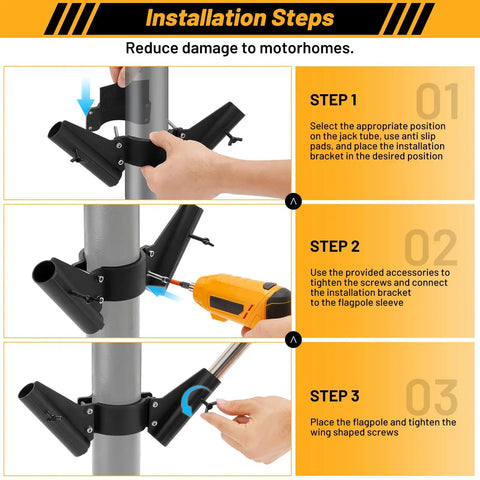 Installation Steps

Reduce damage to motorhomes.

01
STEP 1

Select the appropriate position on the jack tube, use anti slip pads, and place the installation bracket in the desired position

02
STEP 2

Use the provided accessories to tighten the screws and connect the installation bracket to the flagpole sleeve

03
STEP 3

Place the flagpole and tighten the wing shaped screws