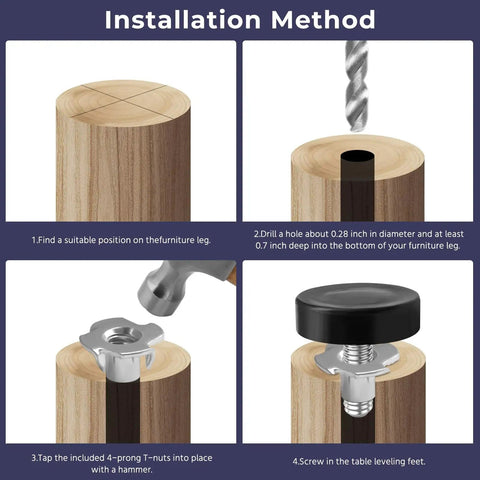 Installation Method

1.Find a suitable position on thefurniture leg.

2.Drill a hole about 0.28 inch in diameter and at least 0.7 inch deep into the bottom of your furniture leg.

3.Tap the included 4-prong T-nuts into place with a hammer.

4.Screw in the table leveling feet.