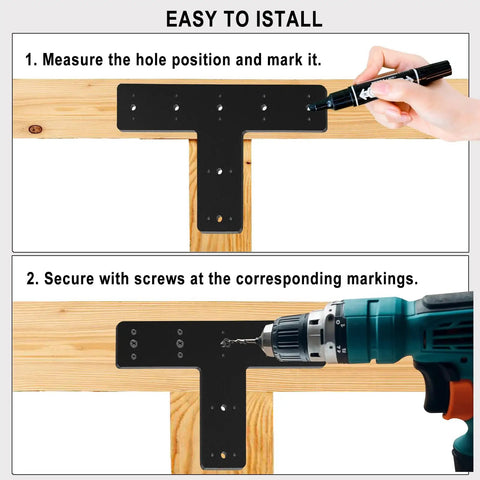 EASY TO ISTALL

1. Measure the hole position and mark it.

2. Secure with screws at the corresponding markings.