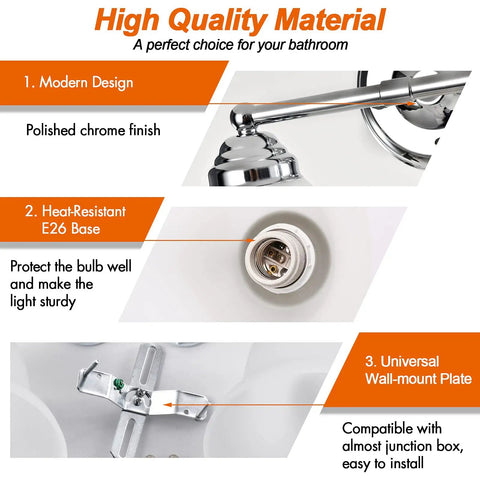 High Quality Material
A perfect choice for your bathroom

1. Modern Design

Polished chrome finish

2. Heat-Resistant E26 Base

Protect the bulb well and make the light sturdy

3. Universal Wall-mount Plate

Compatible with almost junction box, easy to install