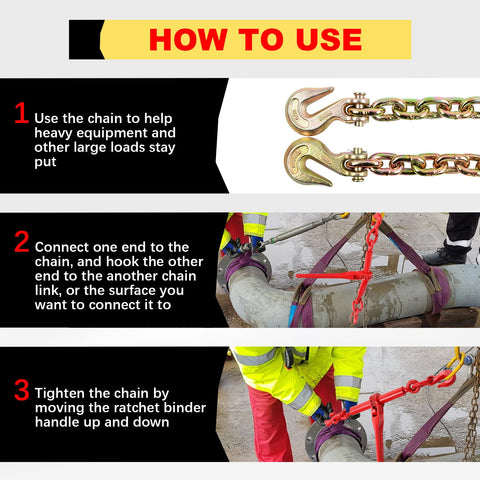 HOW TO USE

1 Use the chain to help heavy equipment and other large loads stay put

2 Connect one end to the chain, and hook the other end to the another chain link, or the surface you want to connect it to

3 Tighten the chain by moving the ratchet binder handle up and down