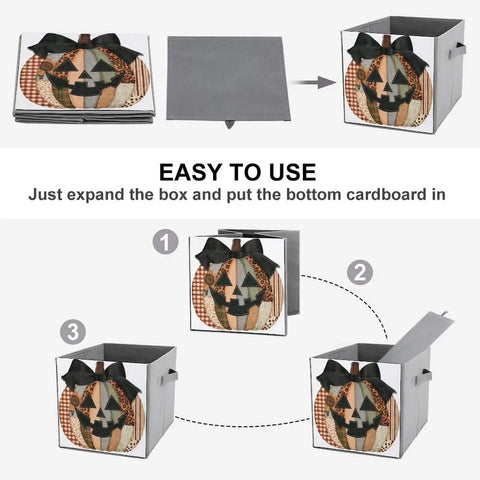 EASY TO USE
Just expand the box and put the bottom cardboard in

1

2

3