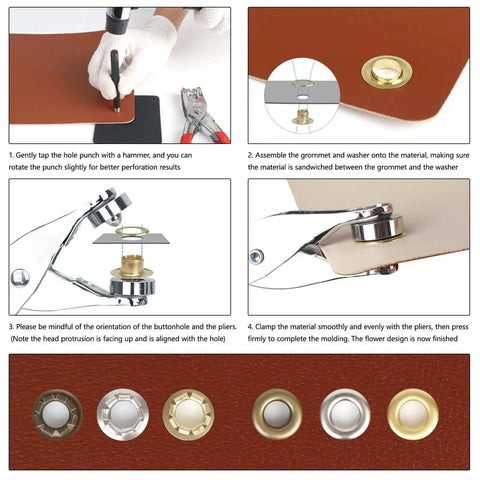 1. Gently tap the hole punch with a hammer, and you can rotate the punch slightly for better perforation results

2. Assemble the grommet and washer onto the material, making sure the material is sandwiched between the grommet and the washer

3. Please be mindful of the orientation of the buttonhole and the pliers. (Note the head protrusion is facing up and is aligned with the hole)

4. Clamp the material smoothly and evenly with the pliers, then press firmly to complete the molding. The flower design is now finished