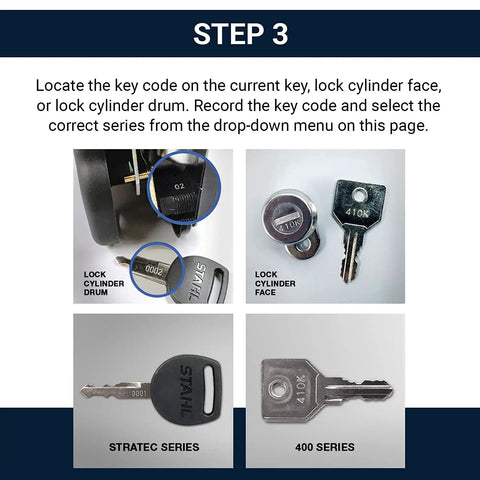 STEP 3

Locate the key code on the current key, lock cylinder face, or lock cylinder drum. Record the key code and select the correct series from the drop-down menu on this page.

02

0002

STAHL

LOCK CYLINDER DRUM

410K

410K

LOCK CYLINDER FACE

0001

STAHL

STRATEC SERIES

410K

400 SERIES