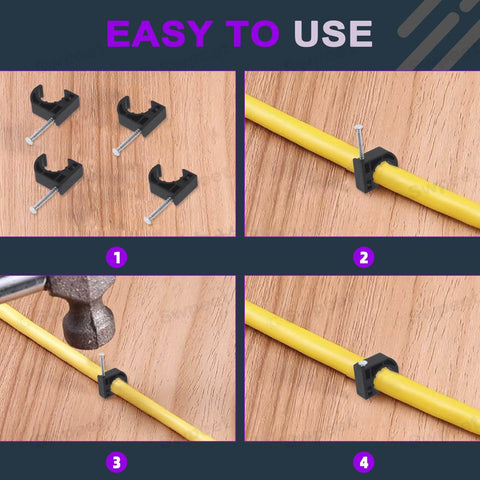 EASY TO USE

1

2

3

4