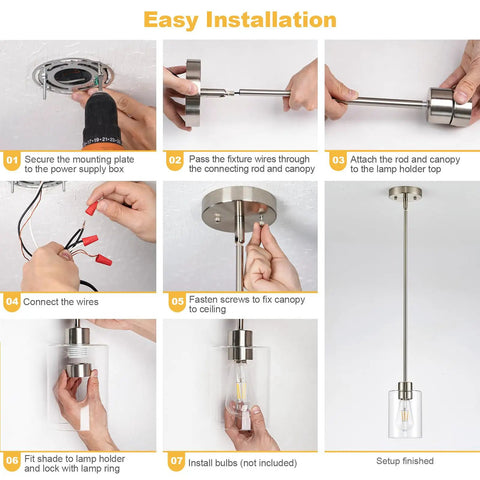 Easy Installation

01 Secure the mounting plate to the power supply box

02 Pass the fixture wires through the connecting rod and canopy

03 Attach the rod and canopy to the lamp holder top

04 Connect the wires

05 Fasten screws to fix canopy to ceiling

06 Fit shade to lamp holder and lock with lamp ring

07 Install bulbs (not included)

Setup finished