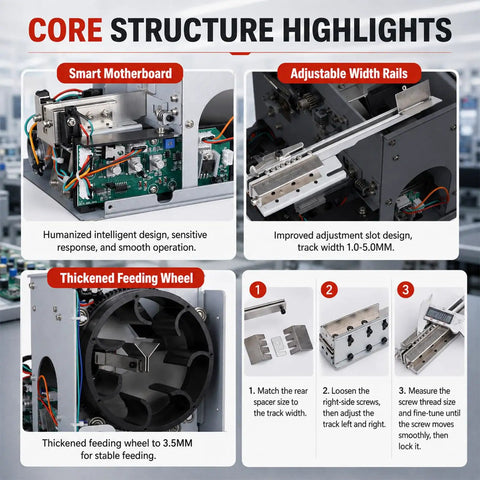 CORE STRUCTURE HIGHLIGHTS

Smart Motherboard

Humanized intelligent design, sensitive response, and smooth operation.

Adjustable Width Rails

Improved adjustment slot design, track width 1.0-5.0MM.

Thickened Feeding Wheel

Thickened feeding wheel to 3.5MM for stable feeding.

1

1. Match the rear spacer size to the track width.

2

2. Loosen the right-side screws, then adjust the track left and right.

3

3. Measure the screw thread size and fine-tune until the screw moves smoothly, then lock it.