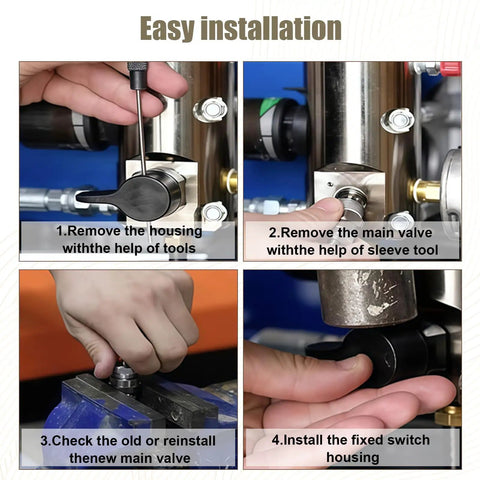 Easy installation

1.Remove the housing withthe help of tools

2.Remove the main valve withthe help of sleeve tool

3.Check the old or reinstall thenew main valve

4.Install the fixed switch housing