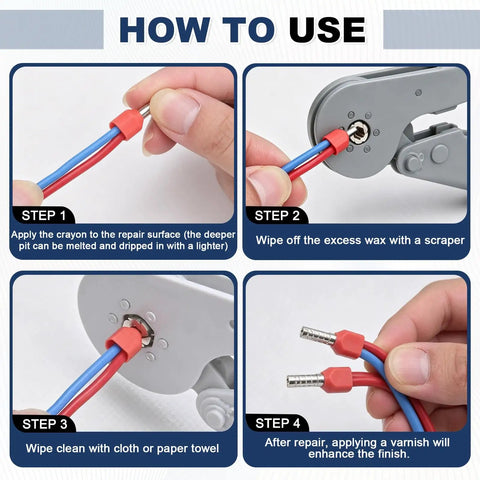 HOW TO USE

STEP 1
Apply the crayon to the repair surface (the deeper pit can be melted and dripped in with a lighter)

STEP 2
Wipe off the excess wax with a scraper

STEP 3
Wipe clean with cloth or paper towel

STEP 4
After repair, applying a varnish will enhance the finish.