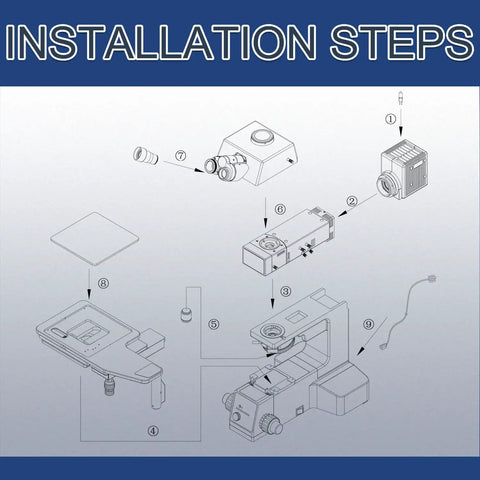 INSTALLATION STEPS

①
⑦
②
⑥
⑧
③
⑤
⑨
④