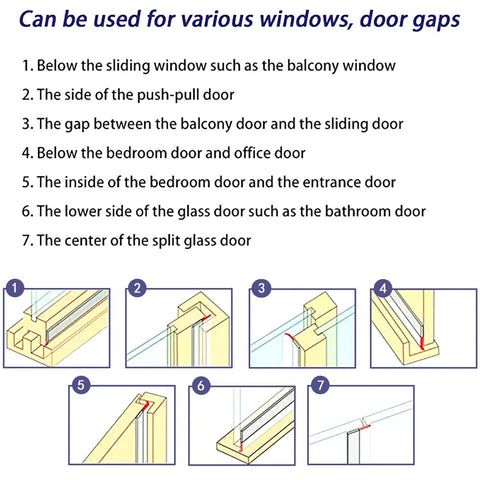 Can be used for various windows, door gaps

1. Below the sliding window such as the balcony window
2. The side of the push-pull door
3. The gap between the balcony door and the sliding door
4. Below the bedroom door and office door
5. The inside of the bedroom door and the entrance door
6. The lower side of the glass door such as the bathroom door
7. The center of the split glass door

1
2
3
4
5
6
7