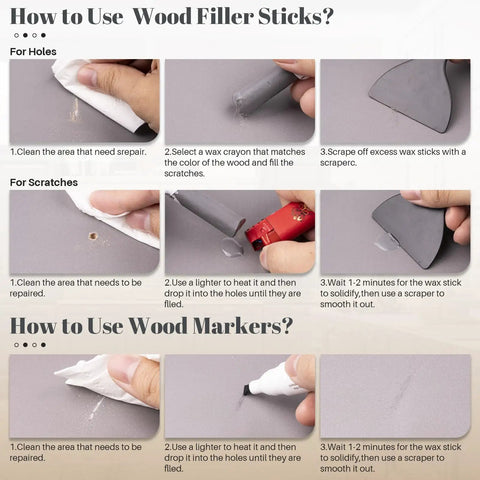 How to Use Wood Filler Sticks?

For Holes

1.Clean the area that need srepair.

2.Select a wax crayon that matches the color of the wood and fill the scratches.

3.Scrape off excess wax sticks with a scraperc.

For Scratches

1.Clean the area that needs to be repaired.

2.Use a lighter to heat it and then drop it into the holes until they are flled.

3.Wait 1-2 minutes for the wax stick to solidify,then use a scraper to smooth it out.

How to Use Wood Markers?

1.Clean the area that needs to be repaired.

2.Use a lighter to heat it and then drop it into the holes until they are flled.

3.Wait 1-2 minutes for the wax stick to solidify,then use a scraper to smooth it out.